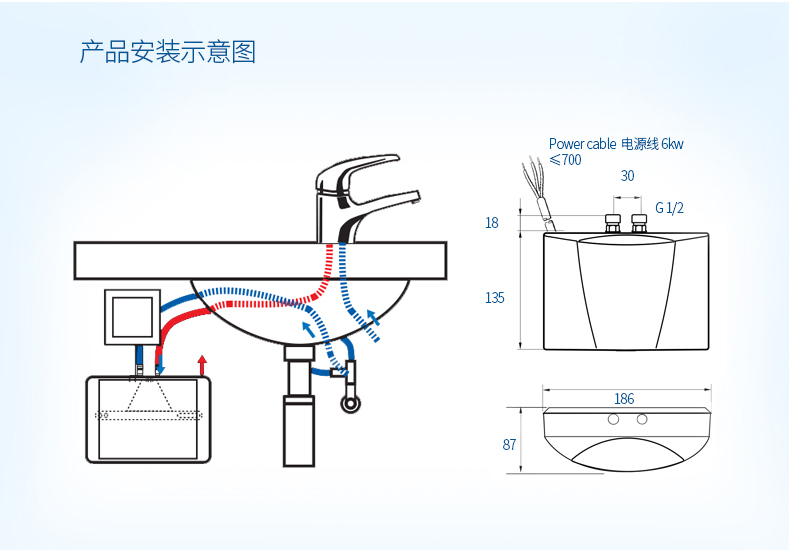 产品安装示意图

Power cable 电源线 6kw
≤700

30

G 1/2

18

135

186

87